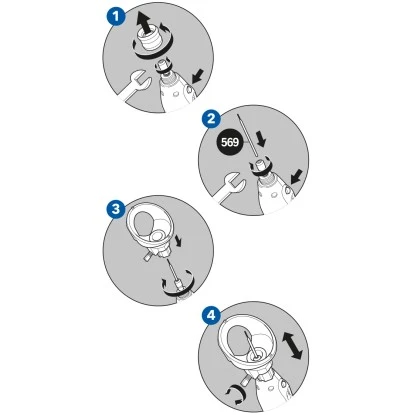 1

2

569

3

4